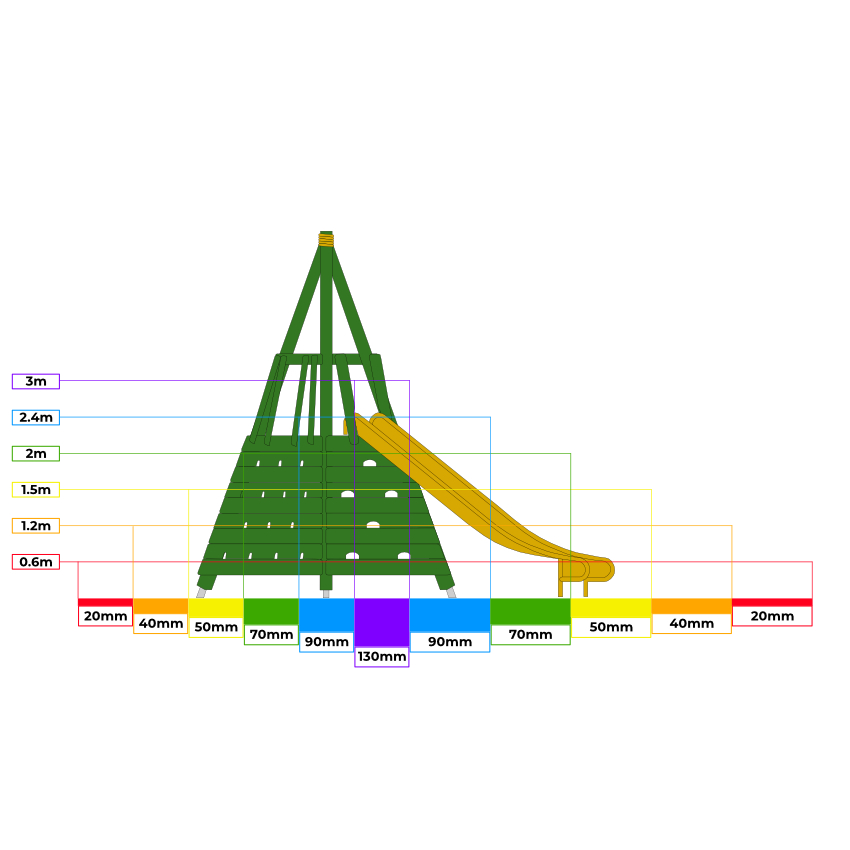 3m
2.4m
2m
1.5m
1.2m
0.6m

20mm
40mm
50mm
70mm
90mm
130mm
90mm
70mm
50mm
40mm
20mm